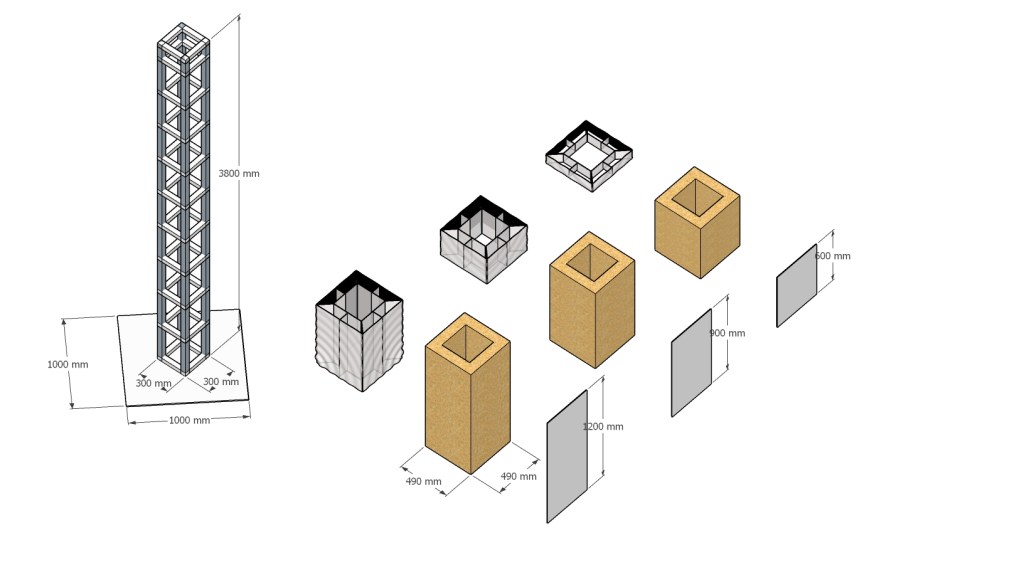 3800 mm

1000 mm

300 mm

300 mm

1000 mm

600 mm

900 mm

1200 mm

490 mm

490 mm